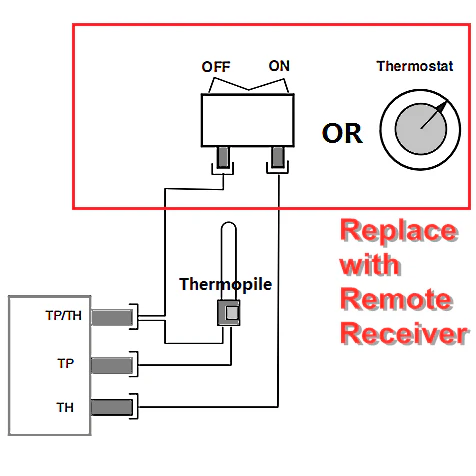 OFF ON

Thermostat

OR

Replace with Remote Receiver

Thermopile

TP/TH

TP

TH