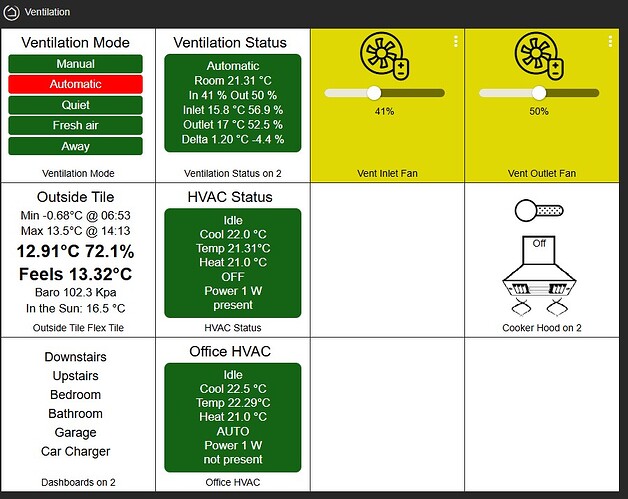 Ventilation

Ventilation Mode
Manual
Automatic
Quiet
Fresh air
Away
Ventilation Mode

Ventilation Status
Automatic
Room 21.31 °C
In 41 % Out 50 %
Inlet 15.8 °C 56.9 %
Outlet 17 °C 52.5 %
Delta 1.20 °C -4.4 %
Ventilation Status on 2

41%
Vent Inlet Fan

50%
Vent Outlet Fan

Outside Tile
Min -0.68°C @ 06:53
Max 13.5°C @ 14:13
12.91°C 72.1%
Feels 13.32°C
Baro 102.3 Kpa
In the Sun: 16.5 °C
Outside Tile Flex Tile

HVAC Status
Idle
Cool 22.0 °C
Temp 21.31°C
Heat 21.0 °C
OFF
Power 1 W
present
HVAC Status

Off
Cooker Hood on 2

Downstairs
Upstairs
Bedroom
Bathroom
Garage
Car Charger
Dashboards on 2

Office HVAC
Idle
Cool 22.5 °C
Temp 22.29°C
Heat 21.0 °C
AUTO
Power 1 W
not present
Office HVAC